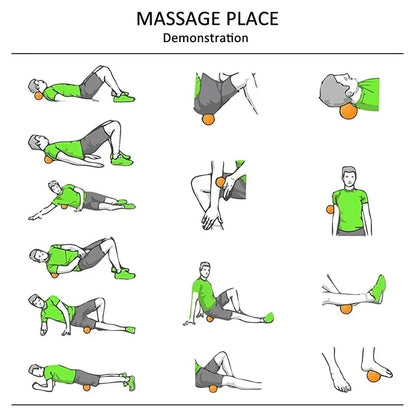 MASSAGE PLACE
Demonstration